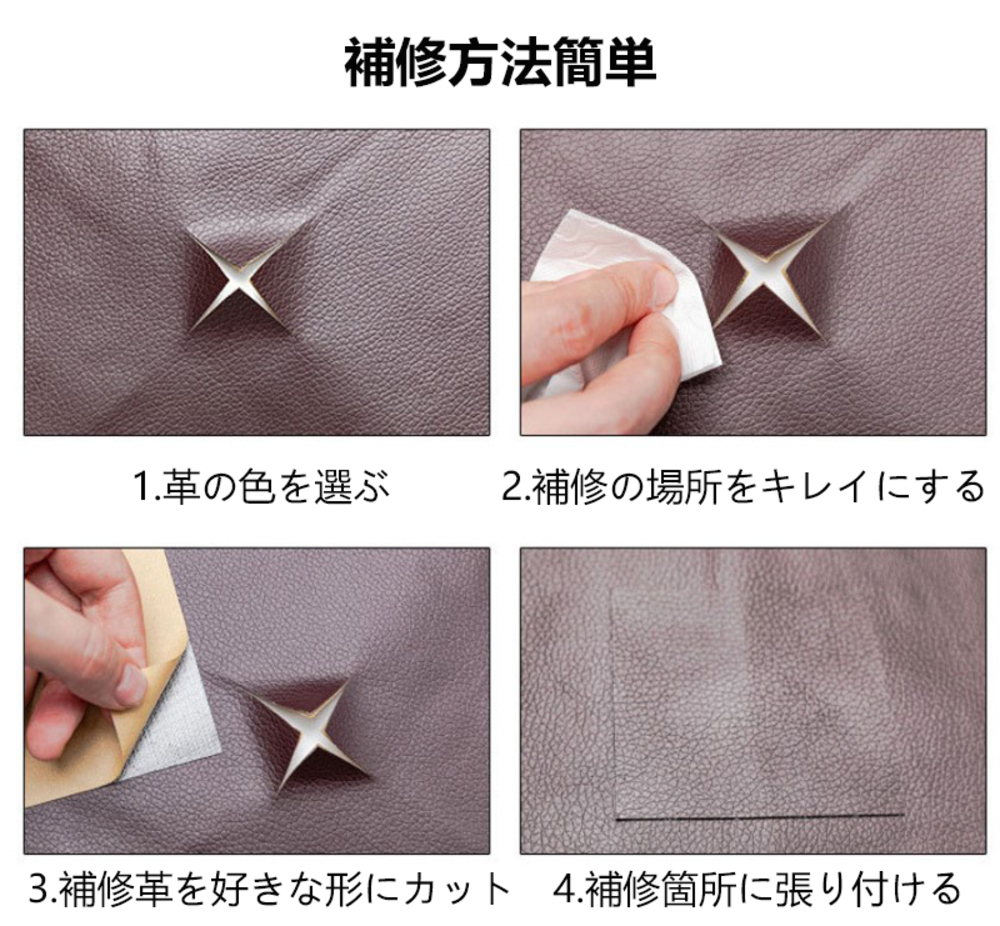 補修方法簡単

1.革の色を選ぶ

2.補修の場所をキレイにする

3.補修革を好きな形にカット

4.補修箇所に張り付ける